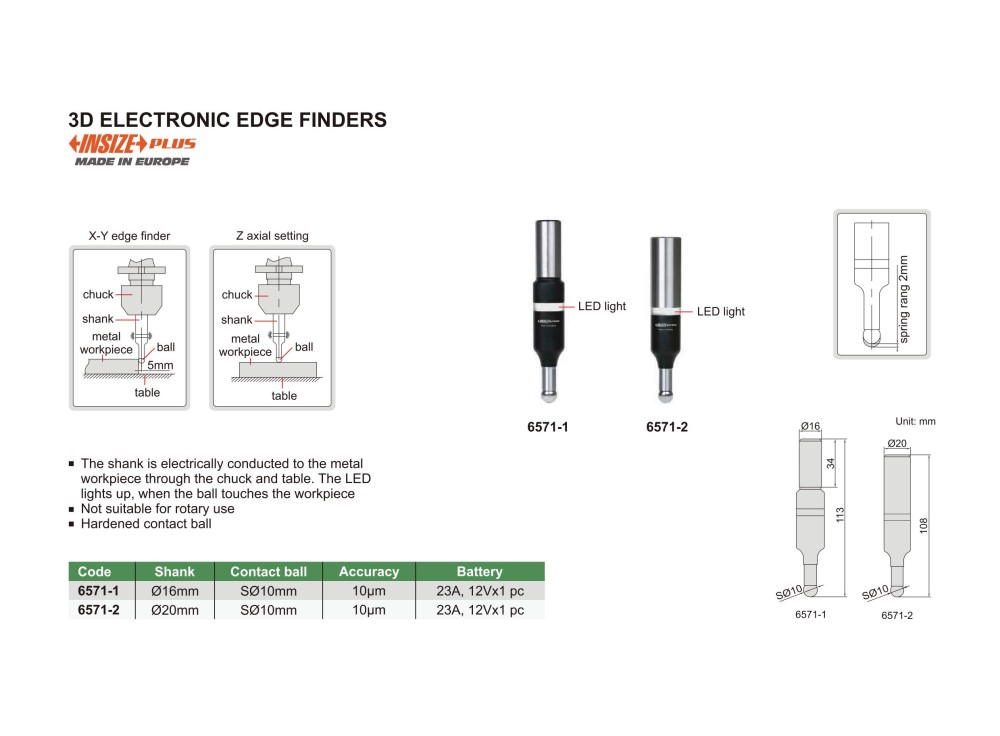 3D ELECTRONIC EDGE FINDERS
INSIZE PLUS
MADE IN EUROPE

X-Y edge finder
chuck
shank
metal workpiece
ball
5mm
table

Z axial setting
chuck
shank
metal workpiece
ball
table

LED light
LED light
6571-1
6571-2

spring rang 2mm

Unit: mm
Ø16
34
113
SØ10
6571-1
Ø20
108
SØ10
6571-2

▪ The shank is electrically conducted to the metal workpiece through the chuck and table. The LED lights up, when the ball touches the workpiece
▪ Not suitable for rotary use
▪ Hardened contact ball

| Code | Shank | Contact ball | Accuracy | Battery |
|---|---|---|---|---|
| 6571-1 | Ø16mm | SØ10mm | 10μm | 23A, 12Vx1 pc |
| 6571-2 | Ø20mm | SØ10mm | 10μm | 23A, 12Vx1 pc |